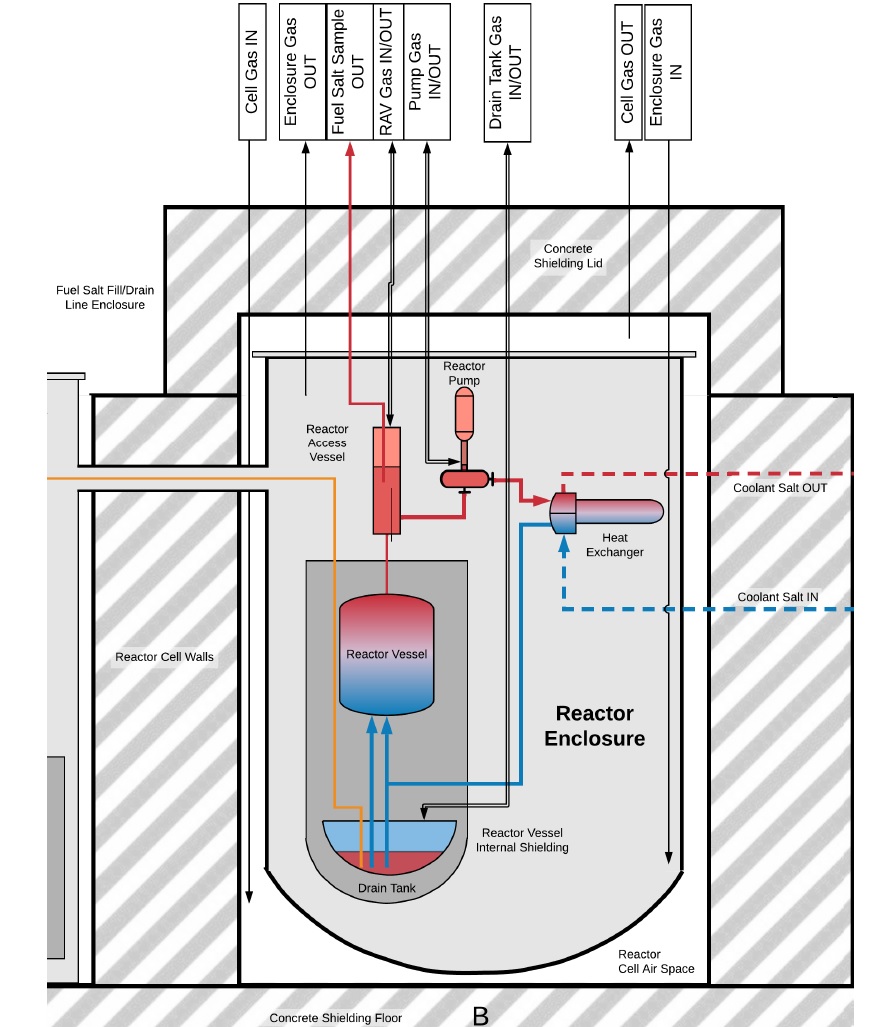 Cell Gas IN

Enclosure Gas OUT

Fuel Salt Sample OUT

RAV Gas IN/OUT

Pump Gas IN/OUT

Drain Tank Gas IN/OUT

Cell Gas OUT

Enclosure Gas IN

Concrete Shielding Lid

Fuel Salt Fill/Drain Line Enclosure

Reactor Pump

Reactor Access Vessel

Coolant Salt OUT

Heat Exchanger

Coolant Salt IN

Reactor Cell Walls

Reactor Vessel

Reactor Enclosure

Reactor Vessel Internal Shielding

Drain Tank

Reactor Cell Air Space

Concrete Shielding Floor

B