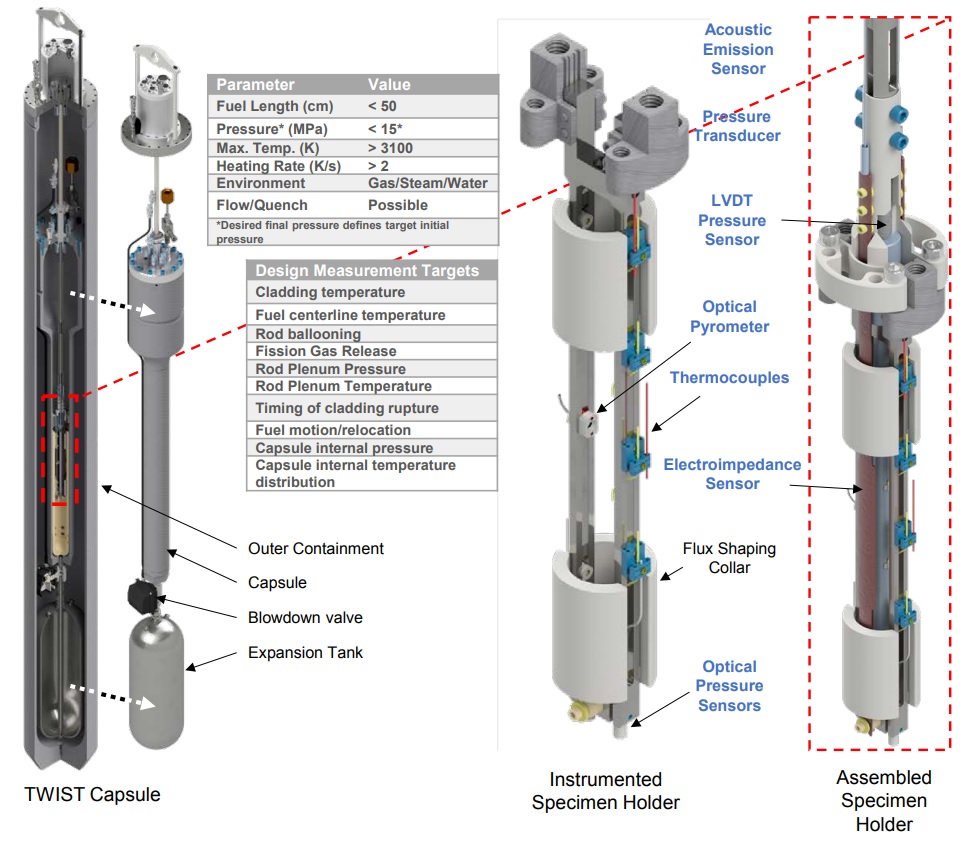 | Parameter | Value |
|---|---|
| Fuel Length (cm) | < 50 |
| Pressure* (MPa) | < 15* |
| Max. Temp. (K) | > 3100 |
| Heating Rate (K/s) | > 2 |
| Environment | Gas/Steam/Water |
| Flow/Quench | Possible |

*Desired final pressure defines target initial pressure

| Design Measurement Targets |
|---|
| Cladding temperature |
| Fuel centerline temperature |
| Rod ballooning |
| Fission Gas Release |
| Rod Plenum Pressure |
| Rod Plenum Temperature |
| Timing of cladding rupture |
| Fuel motion/relocation |
| Capsule internal pressure |
| Capsule internal temperature distribution |

Outer Containment
Capsule
Blowdown valve
Expansion Tank
TWIST Capsule

Acoustic Emission Sensor
Pressure Transducer
LVDT Pressure Sensor
Optical Pyrometer
Thermocouples
Electroimpedance Sensor
Flux Shaping Collar
Optical Pressure Sensors

Instrumented Specimen Holder

Assembled Specimen Holder