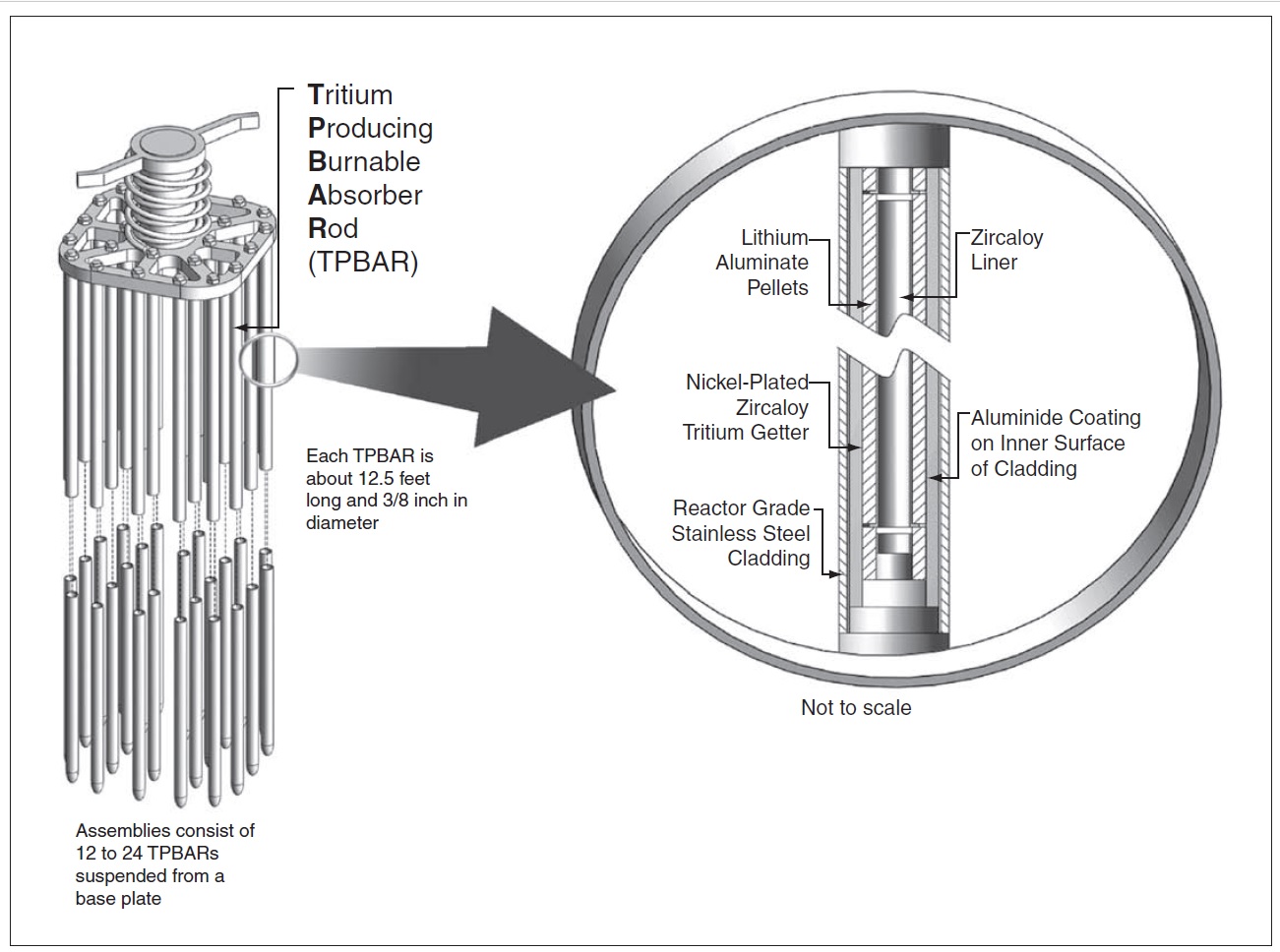 Tritium
Producing
Burnable
Absorber
Rod
(TPBAR)

Each TPBAR is about 12.5 feet long and 3/8 inch in diameter

Assemblies consist of 12 to 24 TPBARs suspended from a base plate

Lithium Aluminate Pellets

Zircaloy Liner

Nickel-Plated Zircaloy Tritium Getter

Aluminide Coating on Inner Surface of Cladding

Reactor Grade Stainless Steel Cladding

Not to scale