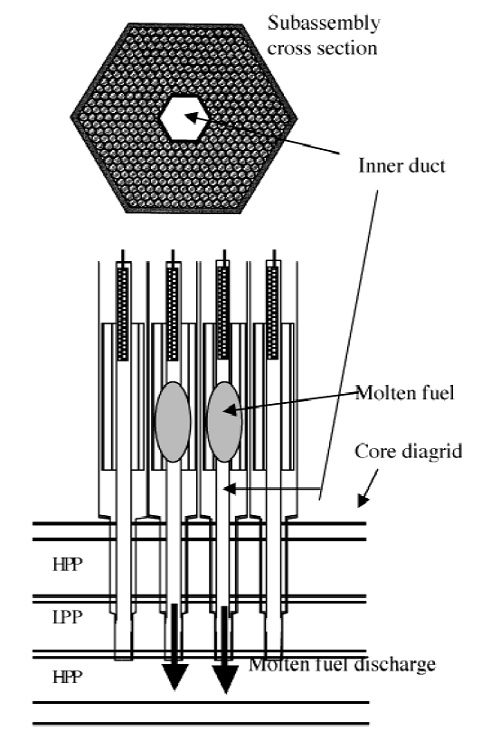 Subassembly cross section

Inner duct

Molten fuel

Core diagrid

HPP

LPP

HPP

Molten fuel discharge