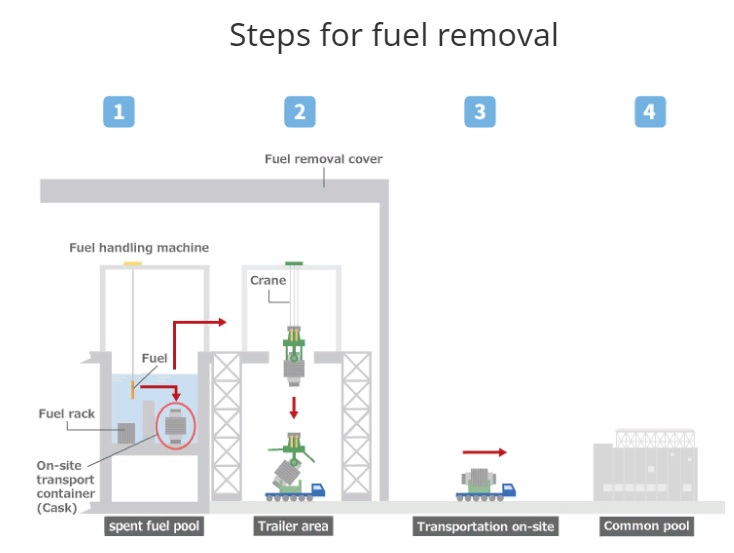 Steps for fuel removal

1

2

3

4

Fuel removal cover

Fuel handling machine

Crane

Fuel

Fuel rack

On-site transport container (Cask)

spent fuel pool

Trailer area

Transportation on-site

Common pool