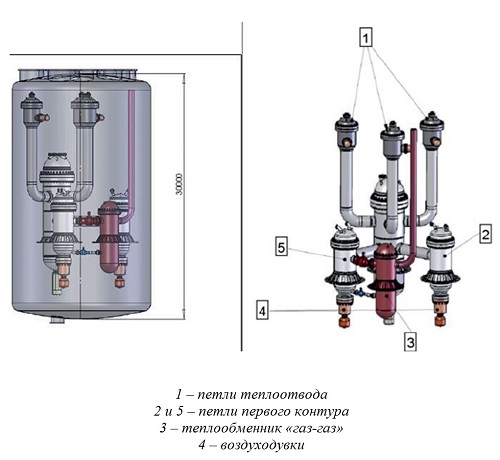 30000

1

2

5

4

3

1 – петли теплоотвода
2 и 5 – петли первого контура
3 – теплообменник «газ-газ»
4 – воздуходувки