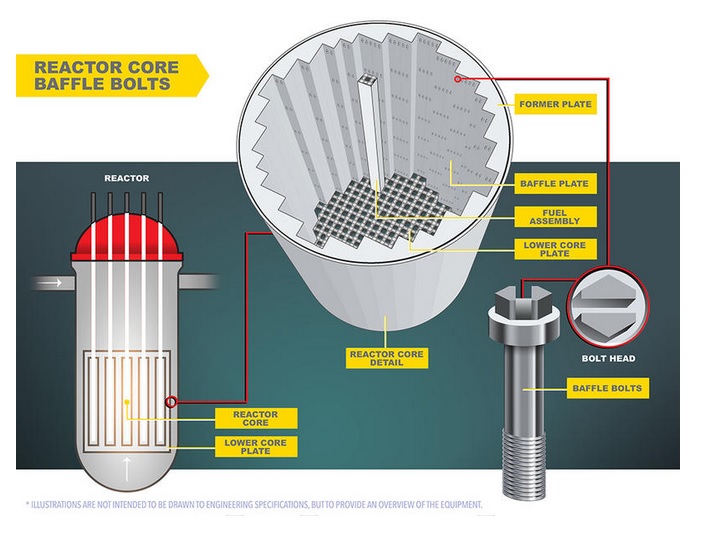 REACTOR CORE BAFFLE BOLTS

REACTOR

FORMER PLATE

BAFFLE PLATE

FUEL ASSEMBLY

LOWER CORE PLATE

REACTOR CORE DETAIL

BOLT HEAD

BAFFLE BOLTS

REACTOR CORE

LOWER CORE PLATE

* ILLUSTRATIONS ARE NOT INTENDED TO BE DRAWN TO ENGINEERING SPECIFICATIONS, BUT TO PROVIDE AN OVERVIEW OF THE EQUIPMENT.