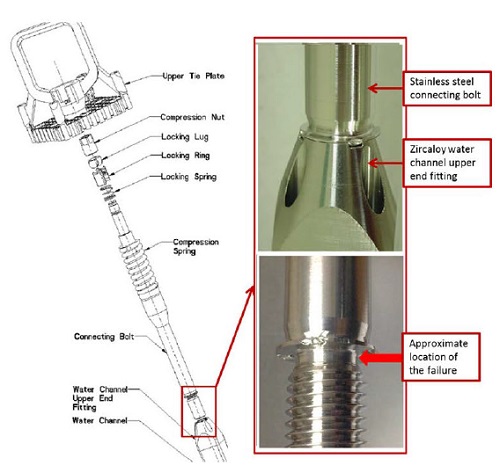 Upper Tie Plate

Compression Nut

Locking Lug

Locking Ring

Locking Spring

Compression Spring

Connecting Bolt

Water Channel Upper End Fitting

Water Channel

Stainless steel connecting bolt

Zircaloy water channel upper end fitting

Approximate location of the failure