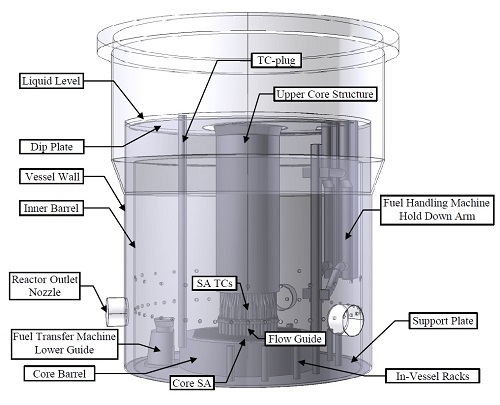 TC-plug

Liquid Level

Upper Core Structure

Dip Plate

Vessel Wall

Inner Barrel

Fuel Handling Machine Hold Down Arm

Reactor Outlet Nozzle

SA TCs

Support Plate

Fuel Transfer Machine Lower Guide

Flow Guide

Core Barrel

Core SA

In-Vessel Racks