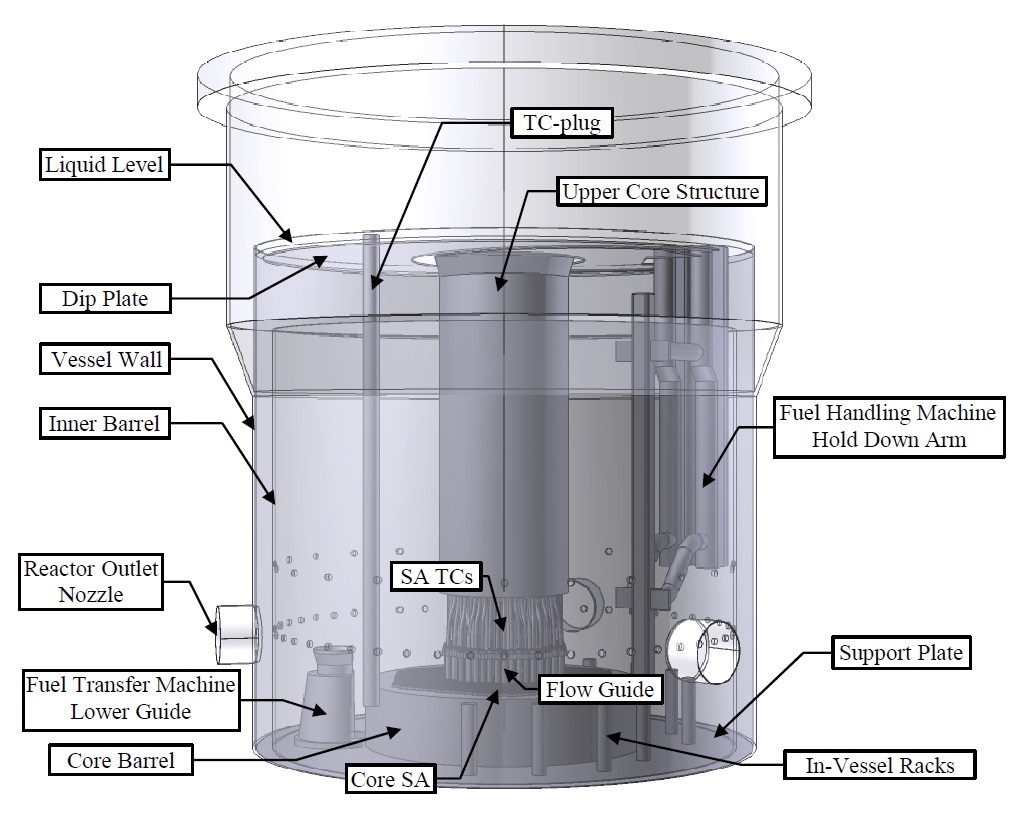 TC-plug

Liquid Level

Upper Core Structure

Dip Plate

Vessel Wall

Inner Barrel

Fuel Handling Machine Hold Down Arm

Reactor Outlet Nozzle

SA TCs

Support Plate

Fuel Transfer Machine Lower Guide

Flow Guide

Core Barrel

Core SA

In-Vessel Racks