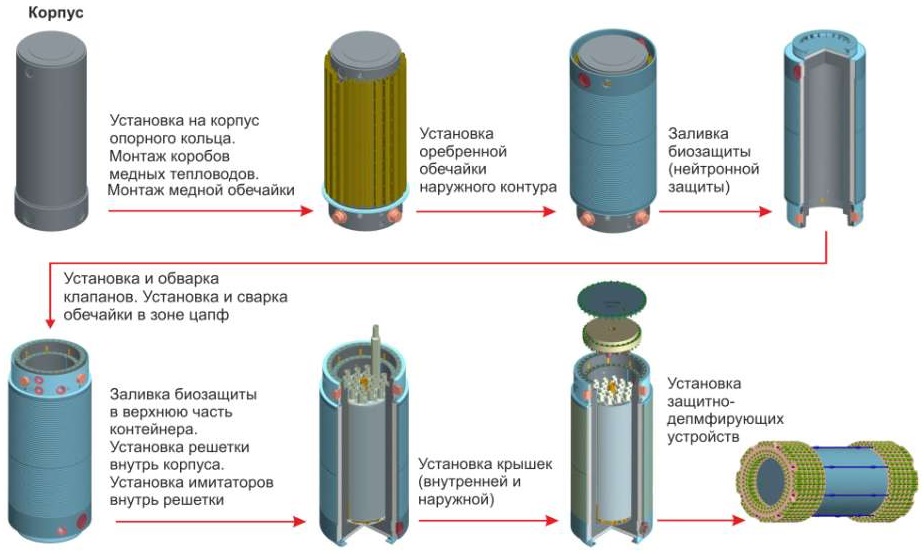 Корпус

Установка на корпус опорного кольца. Монтаж коробов медных тепловодов. Монтаж медной обечайки

Установка оребренной обечайки наружного контура

Заливка биозащиты (нейтронной защиты)

Установка и обварка клапанов. Установка и сварка обечайки в зоне цапф

Заливка биозащиты в верхнюю часть контейнера. Установка решетки внутрь корпуса. Установка имитаторов внутрь решетки

Установка крышек (внутренней и наружной)

Установка защитно-депмфирующих устройств