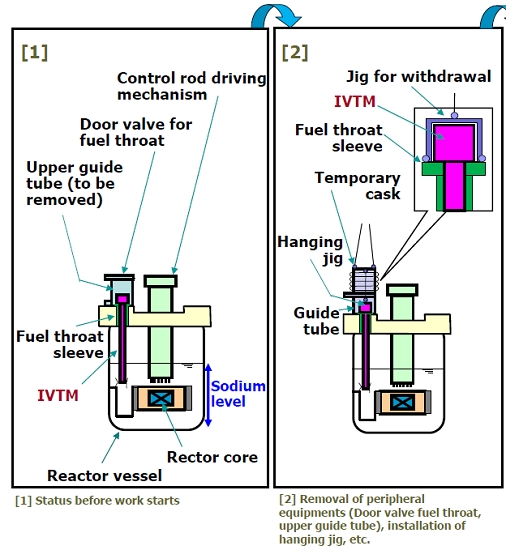 [1]

Control rod driving mechanism

Door valve for fuel throat

Upper guide tube (to be removed)

Fuel throat sleeve

IVTM

Sodium level

Rector core

Reactor vessel

[1] Status before work starts

[2]

Jig for withdrawal

IVTM

Fuel throat sleeve

Temporary cask

Hanging jig

Guide tube

[2] Removal of peripheral equipments (Door valve fuel throat, upper guide tube), installation of hanging jig, etc.