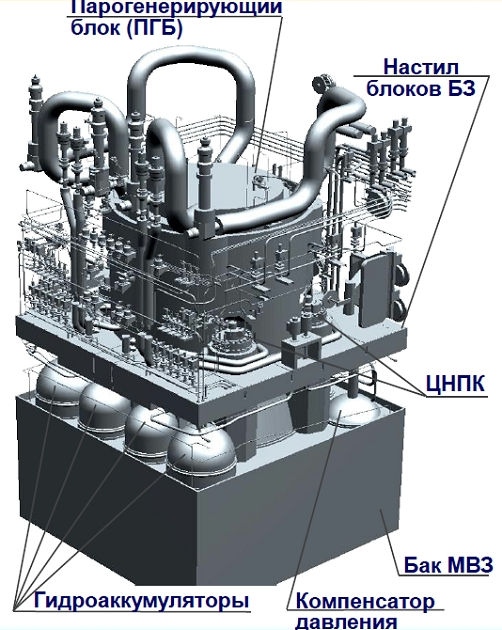 Парогенерирующий блок (ПГБ)

Настил блоков БЗ

ЦНПК

Бак МВЗ

Гидроаккумуляторы

Компенсатор давления